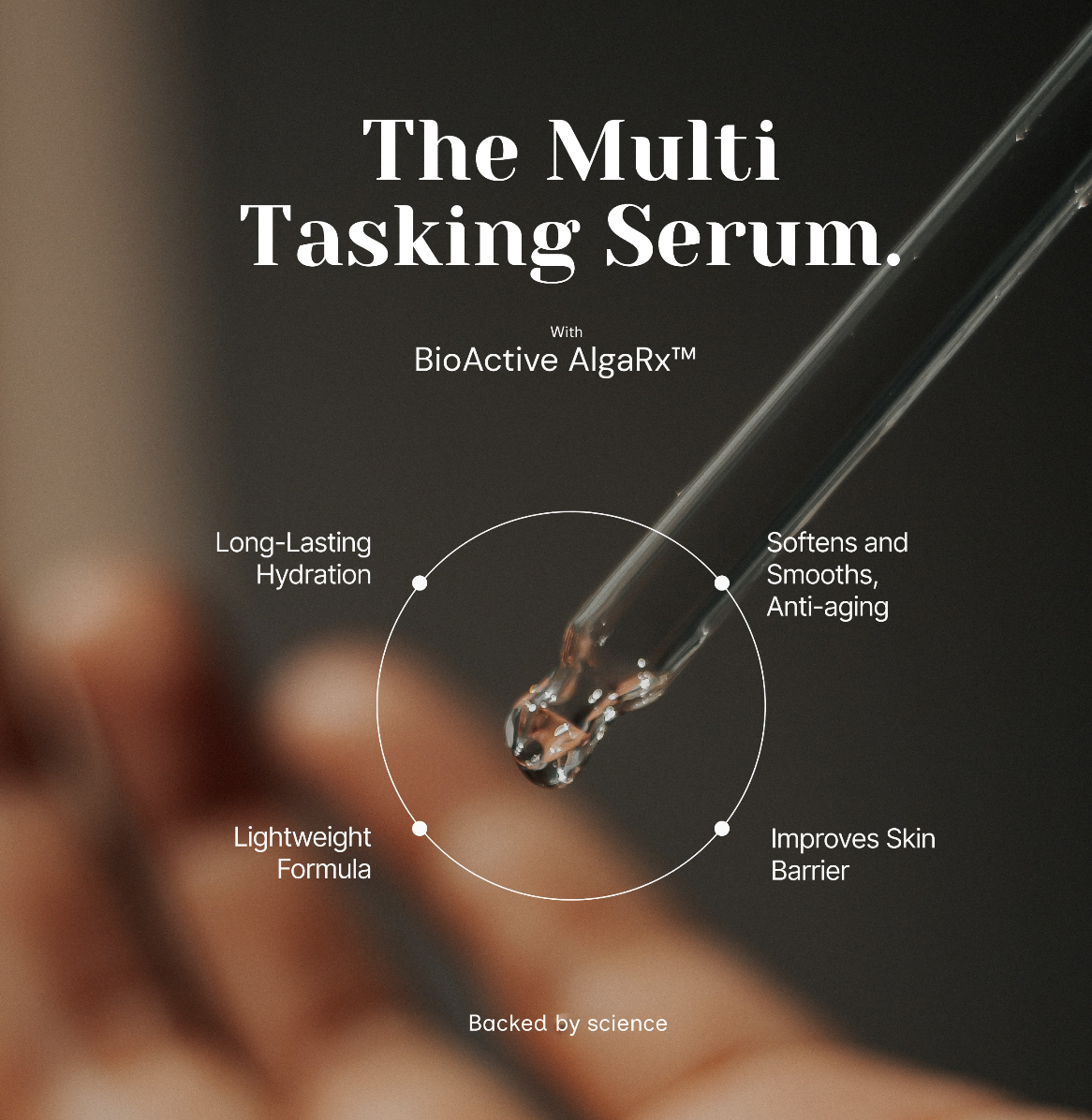 The Multi Tasking Serum.

With
BioActive AlgaRx™

Long-Lasting Hydration

Softens and Smooths, Anti-aging

Lightweight Formula

Improves Skin Barrier

Backed by science