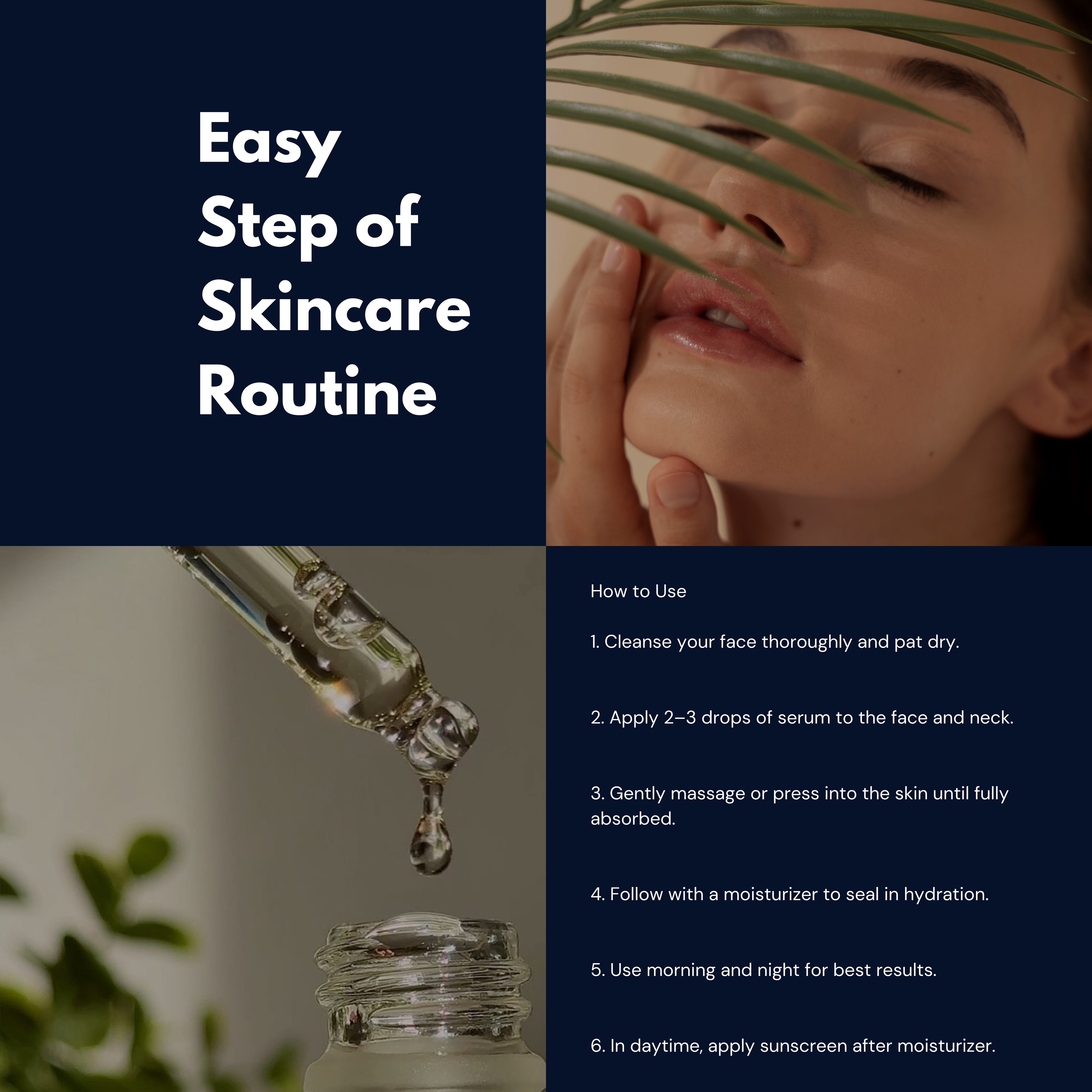 Easy Step of Skincare Routine

How to Use

1. Cleanse your face thoroughly and pat dry.

2. Apply 2–3 drops of serum to the face and neck.

3. Gently massage or press into the skin until fully absorbed.

4. Follow with a moisturizer to seal in hydration.

5. Use morning and night for best results.

6. In daytime, apply sunscreen after moisturizer.