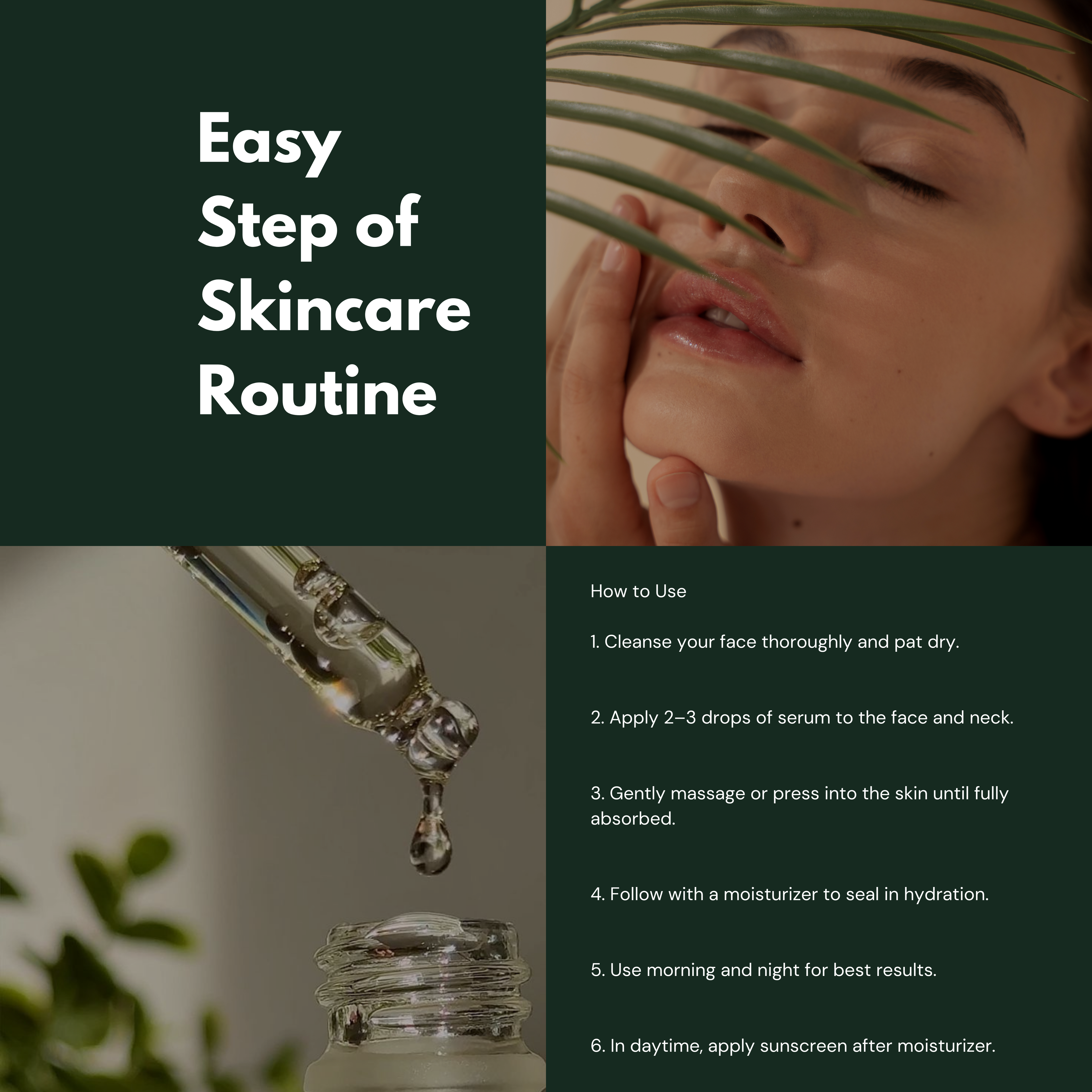 Easy Step of Skincare Routine

How to Use

1. Cleanse your face thoroughly and pat dry.

2. Apply 2–3 drops of serum to the face and neck.

3. Gently massage or press into the skin until fully absorbed.

4. Follow with a moisturizer to seal in hydration.

5. Use morning and night for best results.

6. In daytime, apply sunscreen after moisturizer.