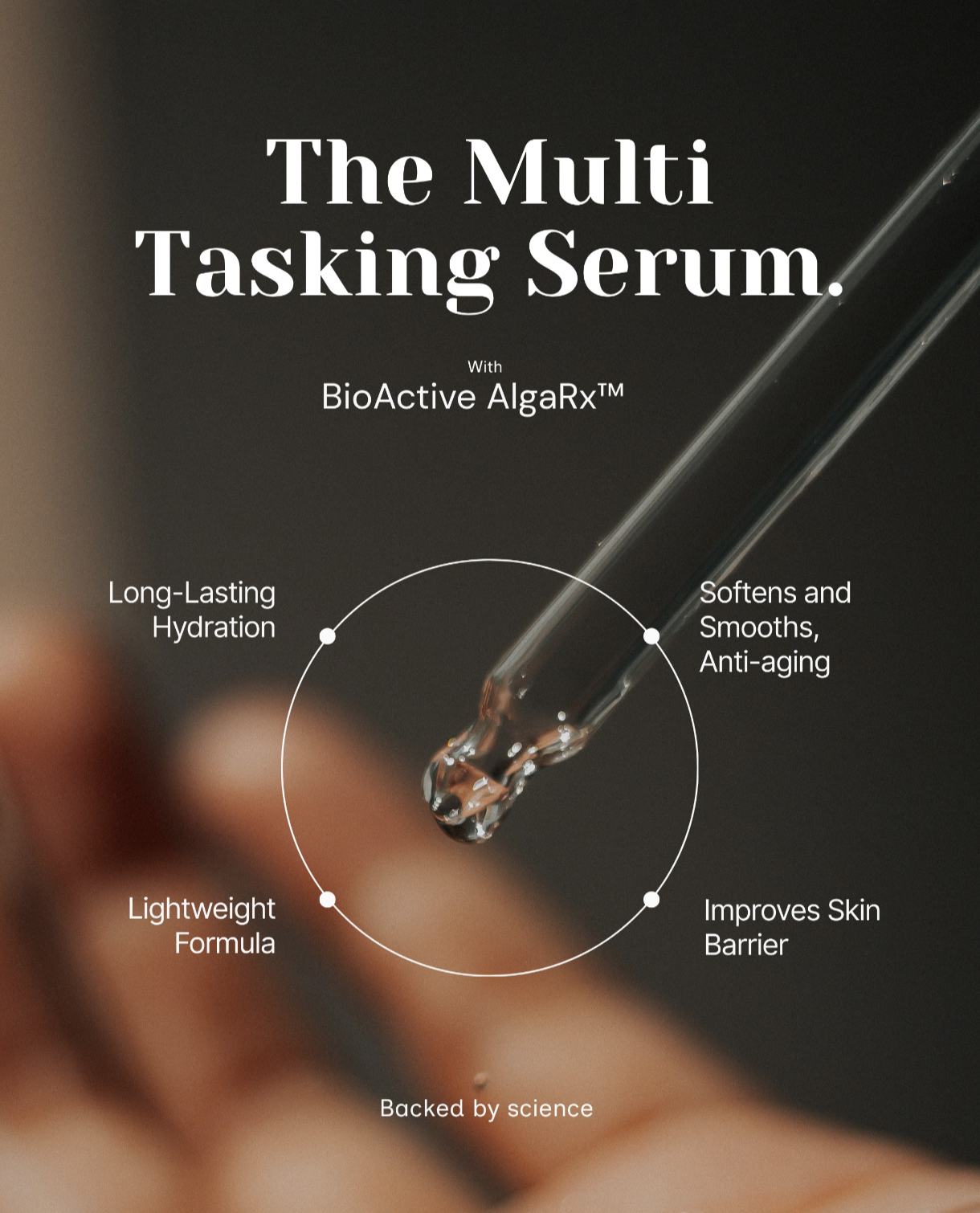 The Multi Tasking Serum.

With
BioActive AlgaRx™

Long-Lasting Hydration

Softens and Smooths, Anti-aging

Lightweight Formula

Improves Skin Barrier

Backed by science